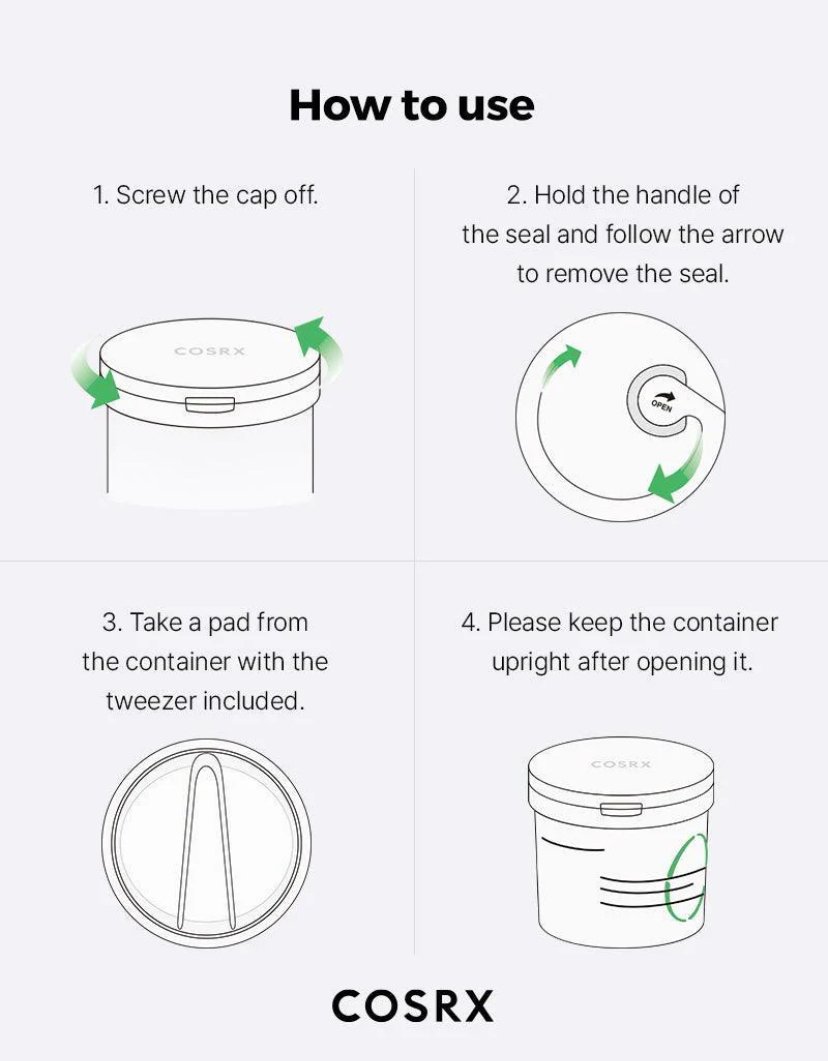 How to use

1. Screw the cap off.

COSRX

2. Hold the handle of the seal and follow the arrow to remove the seal.

OPEN

3. Take a pad from the container with the tweezer included.

4. Please keep the container upright after opening it.

COSRX

COSRX